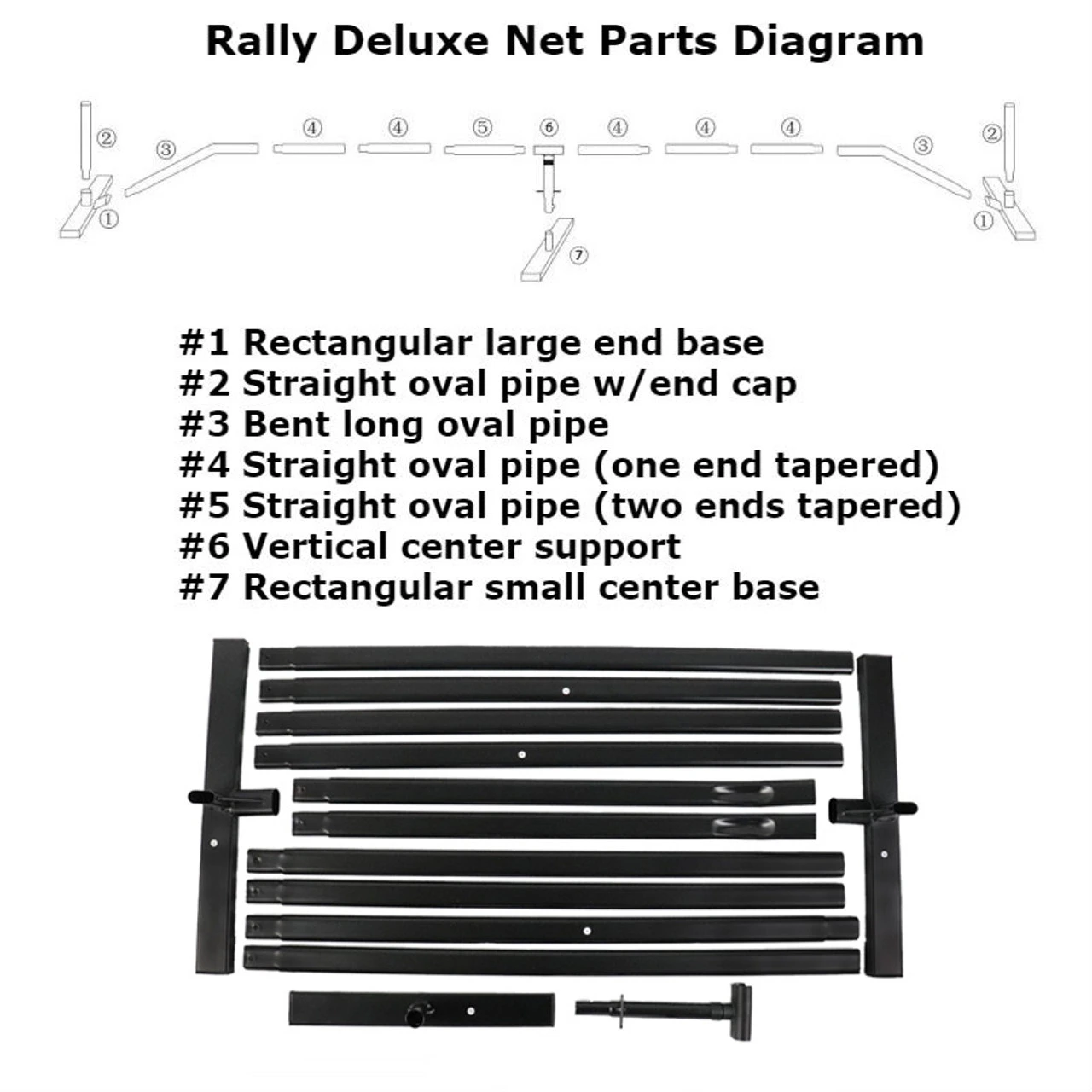 Rally Deluxe Net Parts Diagram

② ③ ④ ④ ⑤ ⑥ ④ ④ ④ ③ ②
① ⑦ ①

#1 Rectangular large end base
#2 Straight oval pipe w/end cap
#3 Bent long oval pipe
#4 Straight oval pipe (one end tapered)
#5 Straight oval pipe (two ends tapered)
#6 Vertical center support
#7 Rectangular small center base