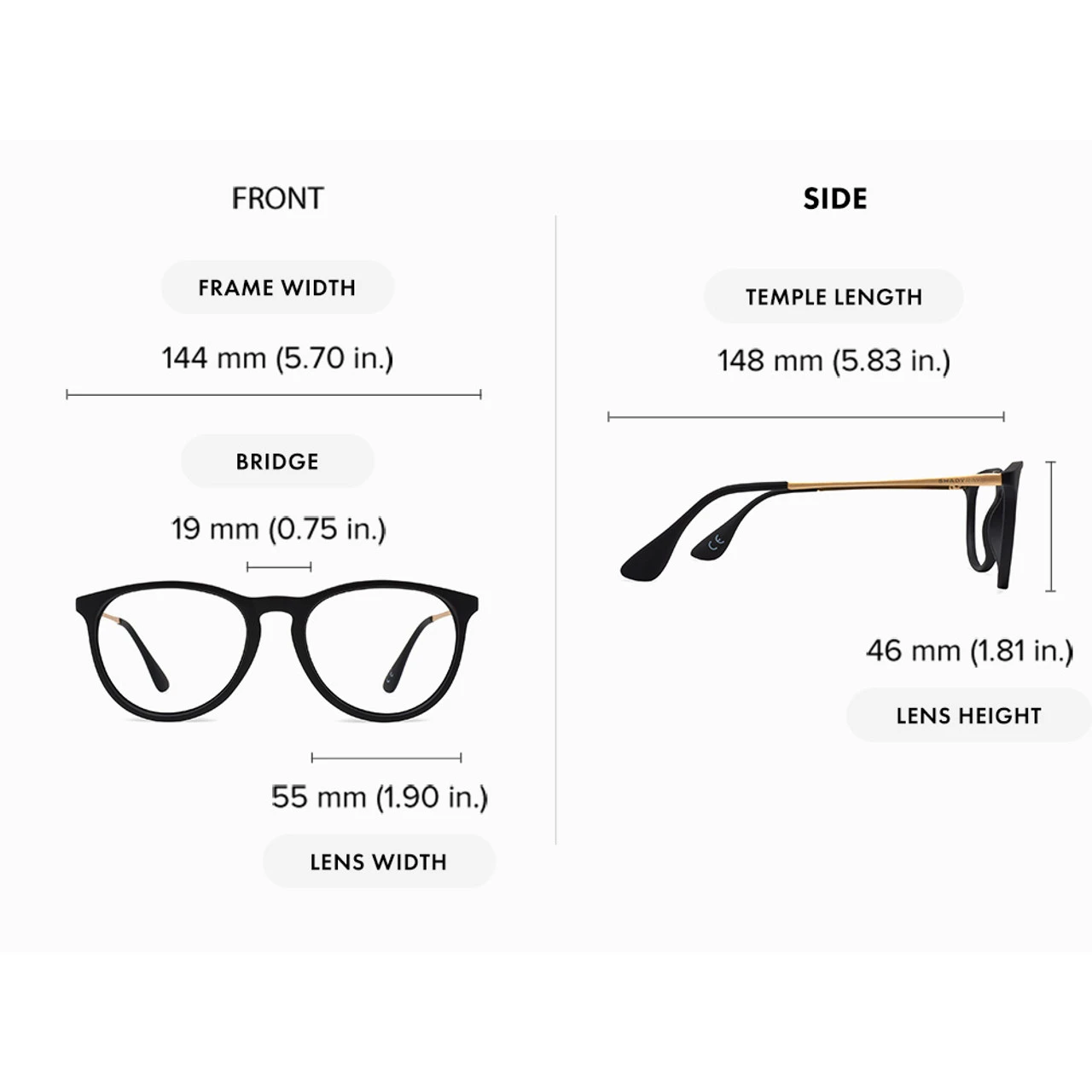 FRONT

FRAME WIDTH

144 mm (5.70 in.)

BRIDGE

19 mm (0.75 in.)

55 mm (1.90 in.)

LENS WIDTH

SIDE

TEMPLE LENGTH

148 mm (5.83 in.)

CE

46 mm (1.81 in.)

LENS HEIGHT